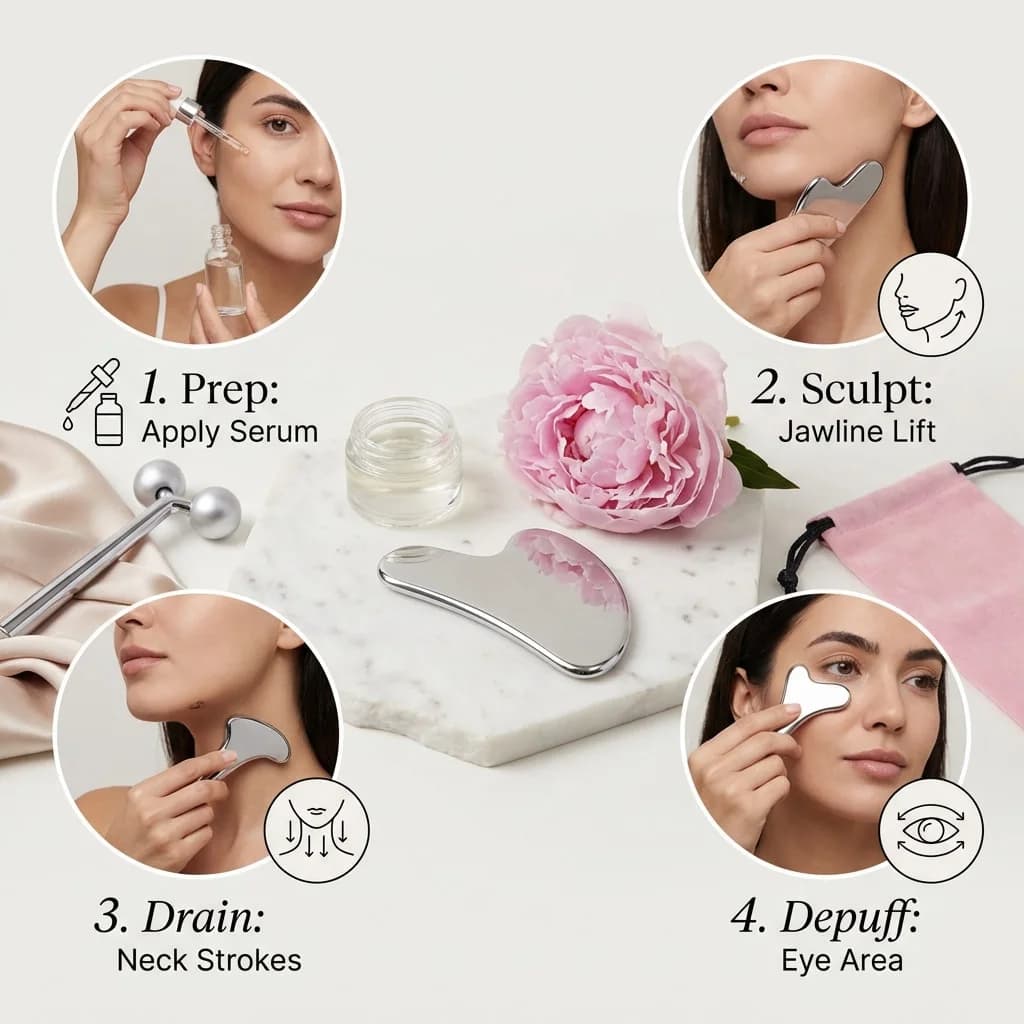 1. Prep:
Apply Serum

2. Sculpt:
Jawline Lift

3. Drain:
Neck Strokes

4. Depuff:
Eye Area